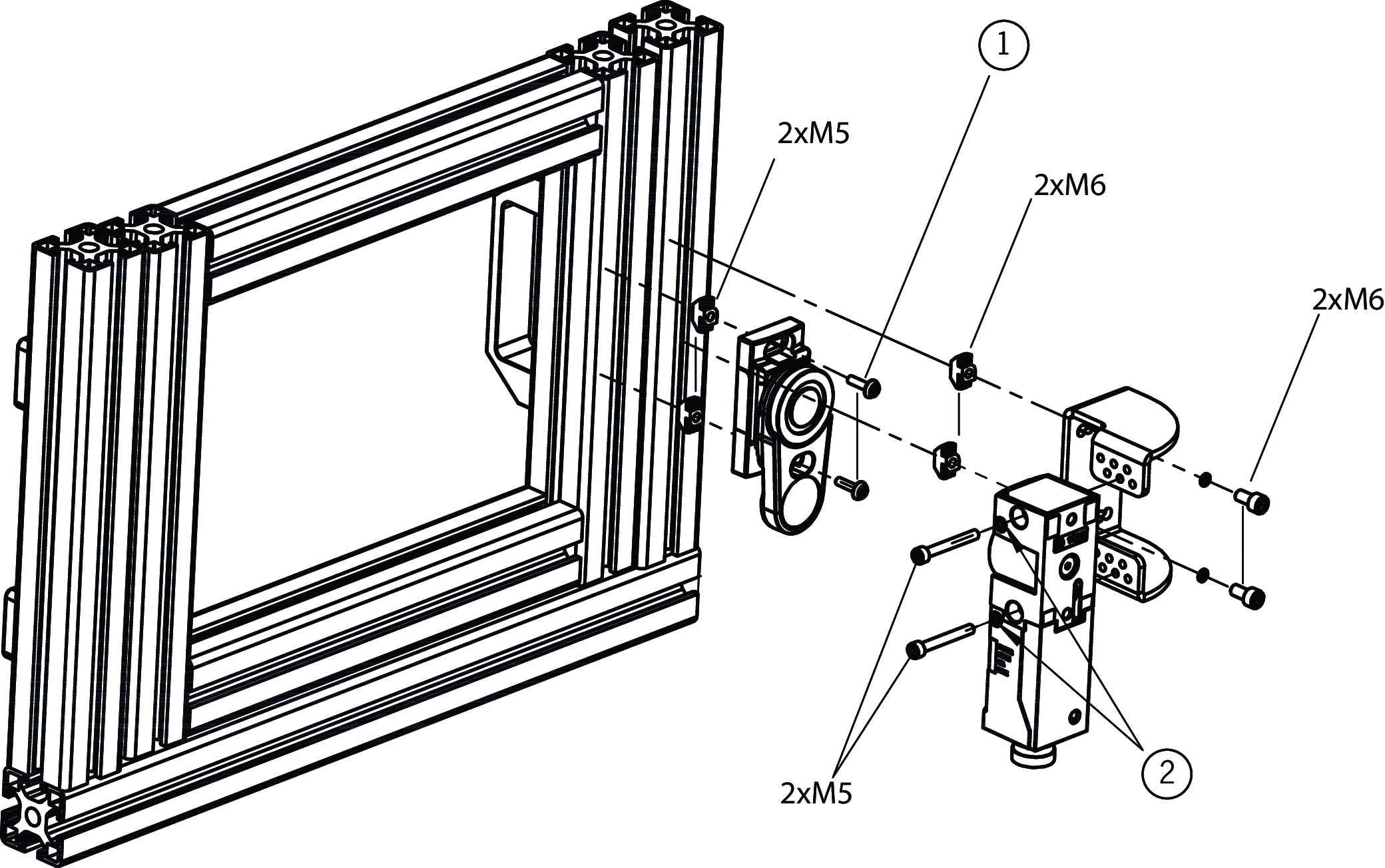 1

2xM5

2xM6

2xM6

2xM5

2