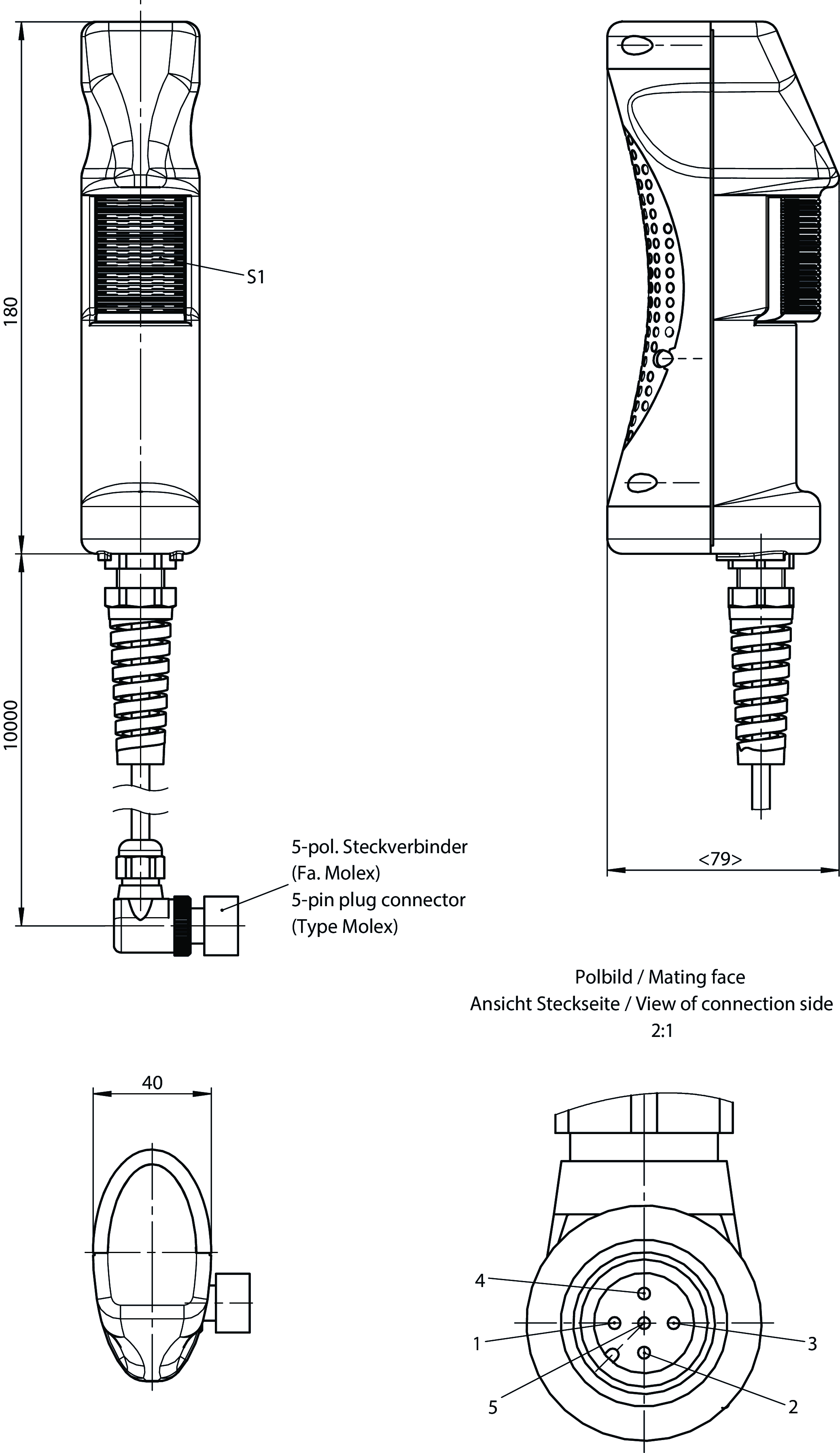 180

S1

10000

5-pol. Steckverbinder
(Fa. Molex)
5-pin plug connector
(Type Molex)

<79>

Polbild / Mating face
Ansicht Steckseite / View of connection side
2:1

40

4
1
5
3
2