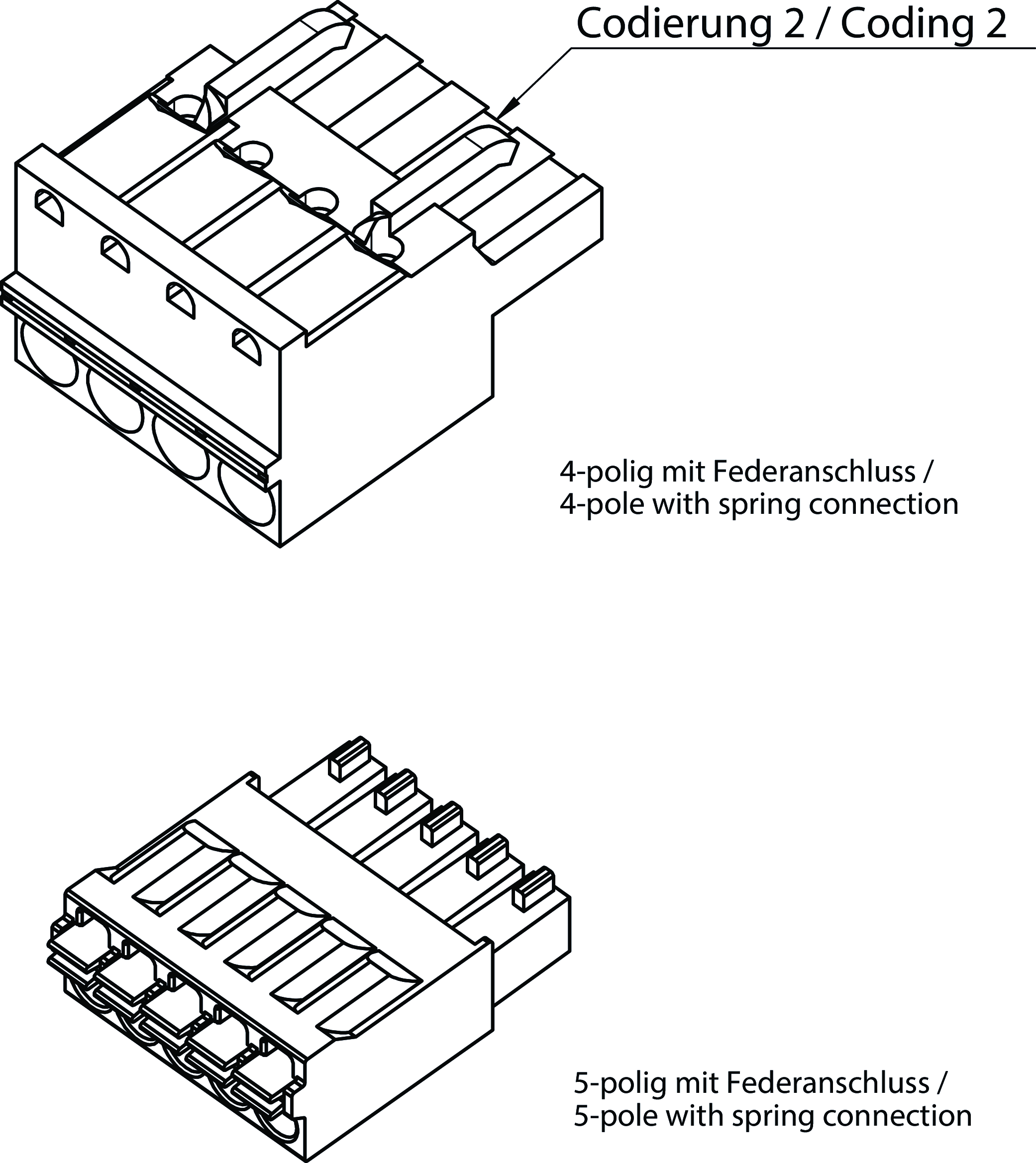 Codierung 2 / Coding 2

4-polig mit Federanschluss /
4-pole with spring connection

5-polig mit Federanschluss /
5-pole with spring connection