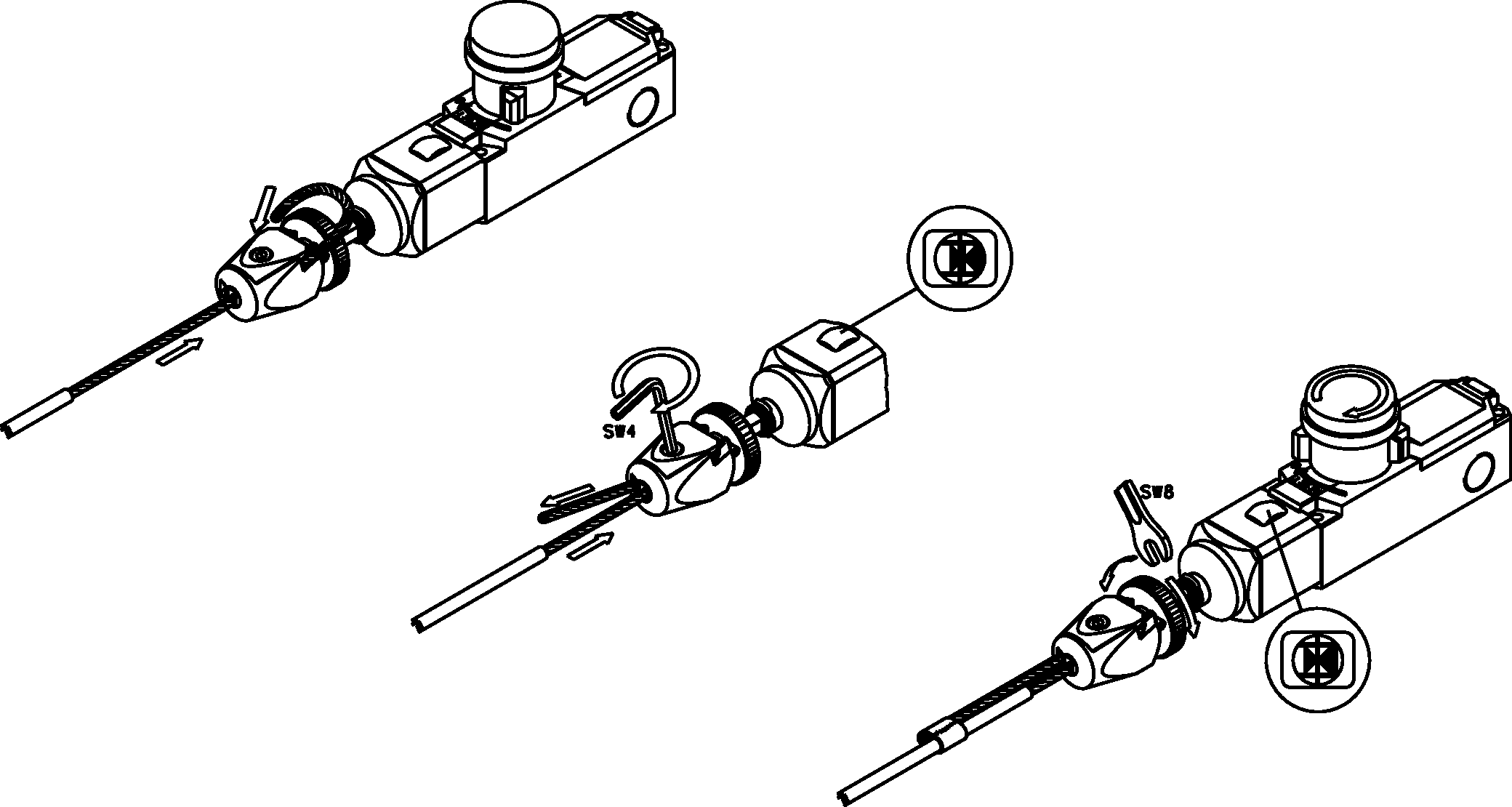 SW4

SW8