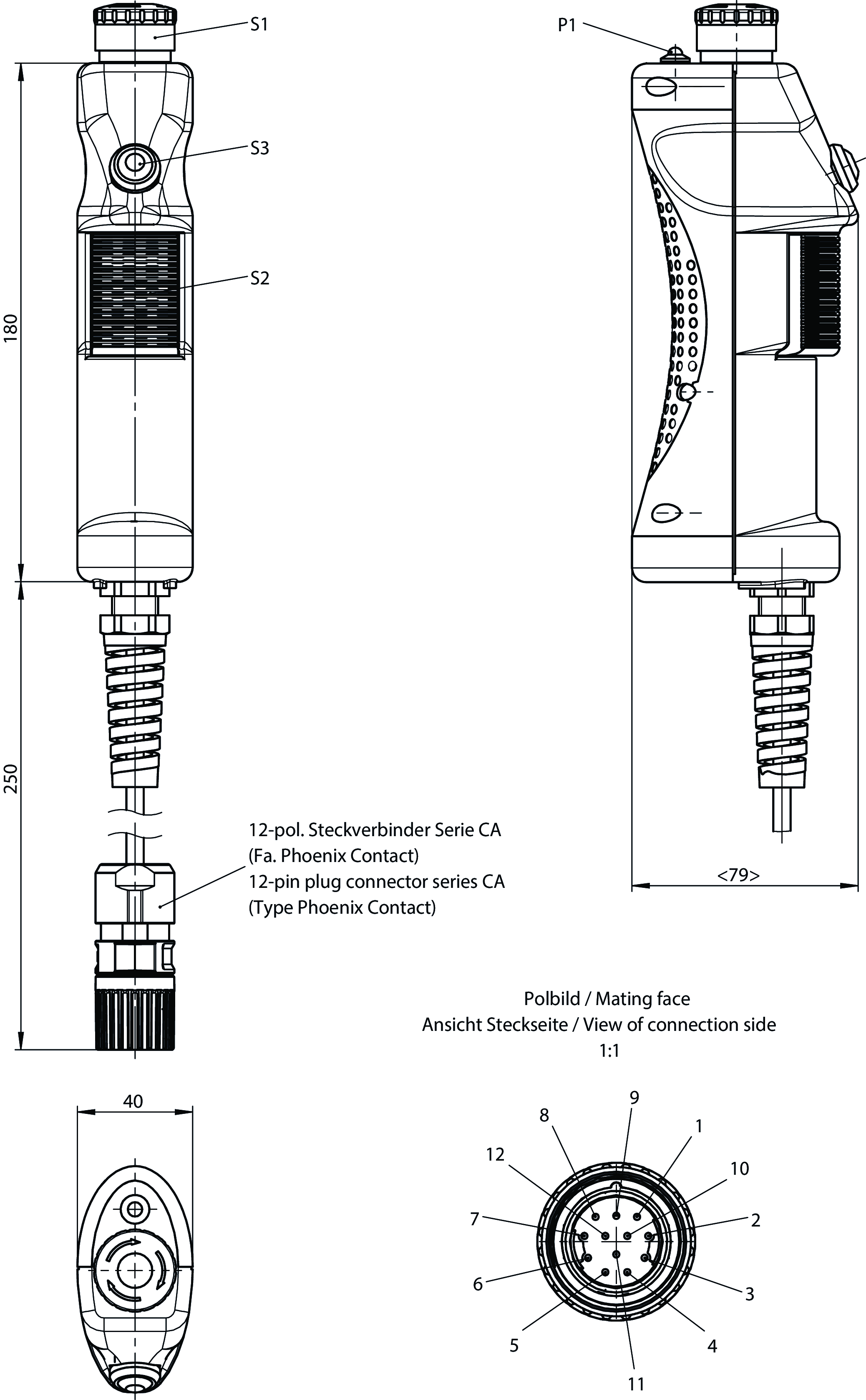 S1

P1

S3

S2

180

250

12-pol. Steckverbinder Serie CA
(Fa. Phoenix Contact)
12-pin plug connector series CA
(Type Phoenix Contact)

<79>

Polbild / Mating face
Ansicht Steckseite / View of connection side
1:1

40

9
8
1
12
10
7
2
6
3
5
4
11