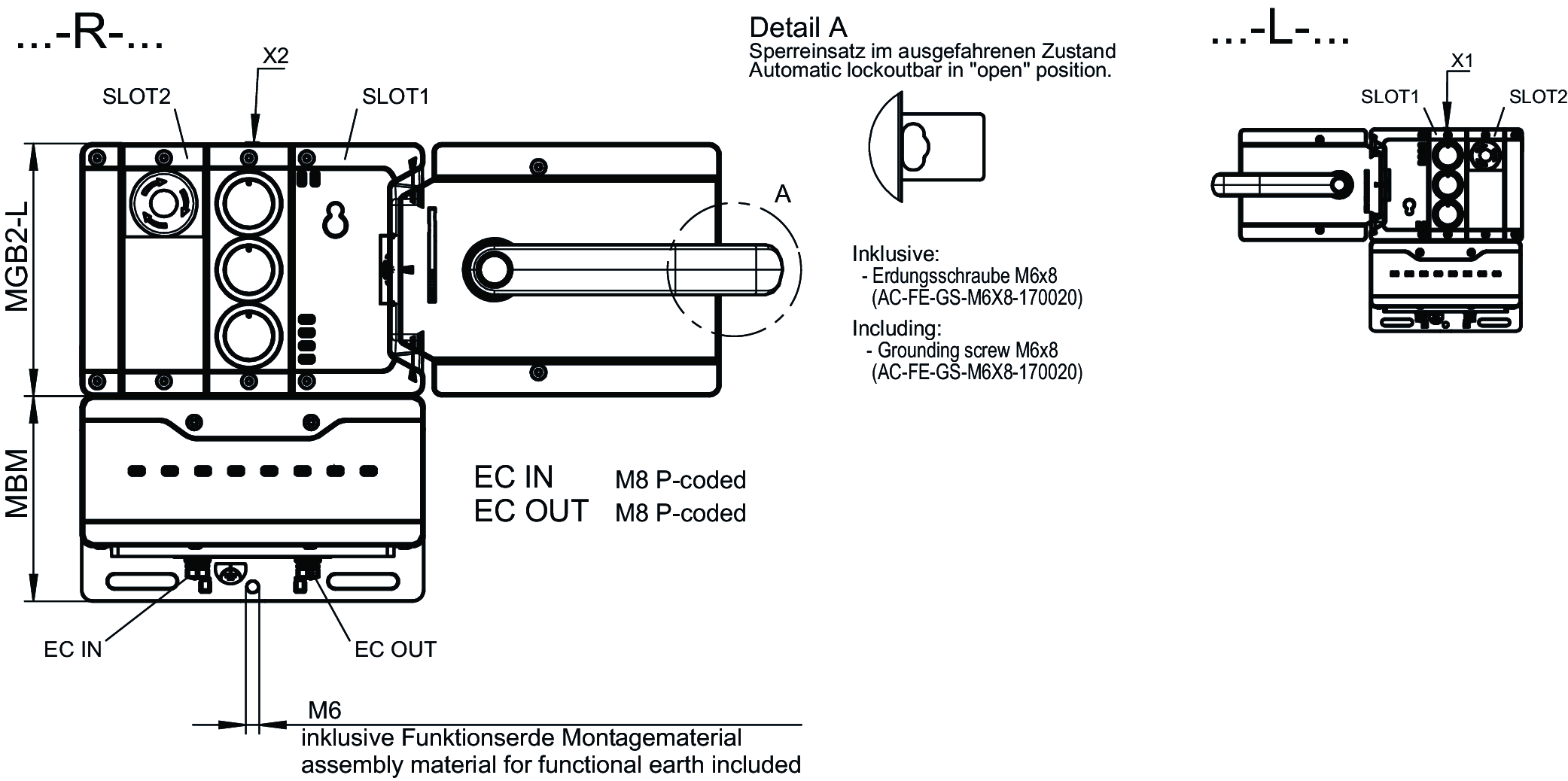 ...-R-...

X2

SLOT2

SLOT1

MGB2-L

MBM

A

EC IN M8 P-coded
EC OUT M8 P-coded

EC IN

EC OUT

M6
inklusive Funktionserde Montagematerial
assembly material for functional earth included

Detail A
Sperreinsatz im ausgefahrenen Zustand
Automatic lockoutbar in "open" position.

Inklusive:
- Erdungsschraube M6x8
(AC-FE-GS-M6X8-170020)
Including:
- Grounding screw M6x8
(AC-FE-GS-M6X8-170020)

...-L-...

X1

SLOT1

SLOT2