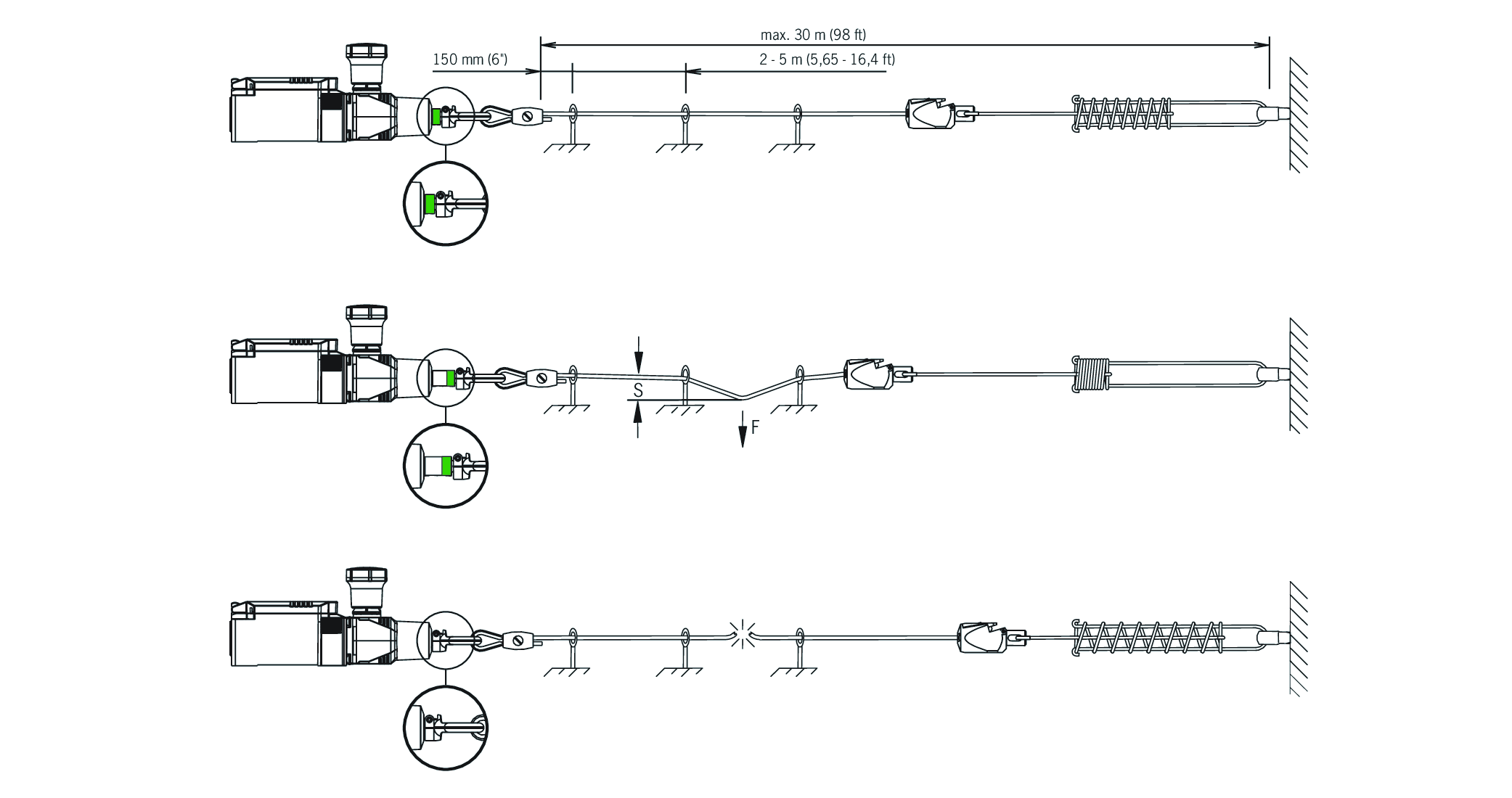 max. 30 m (98 ft)

150 mm (6")

2 - 5 m (5,65 - 16,4 ft)

S

F